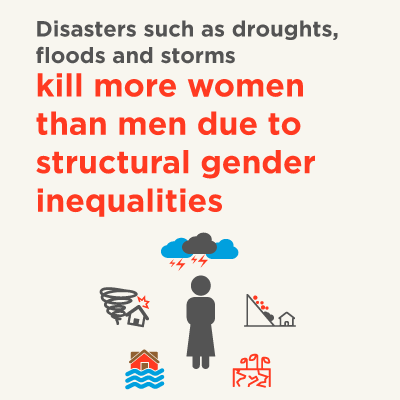 Disasters such as droughts, floods and storms
kill more women than men due to structural gender inequalities