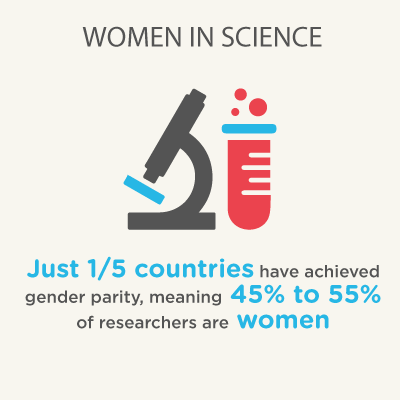 WOMEN IN SCIENCE

Just 1/5 countries have achieved gender parity, meaning 45% to 55% of researchers are women