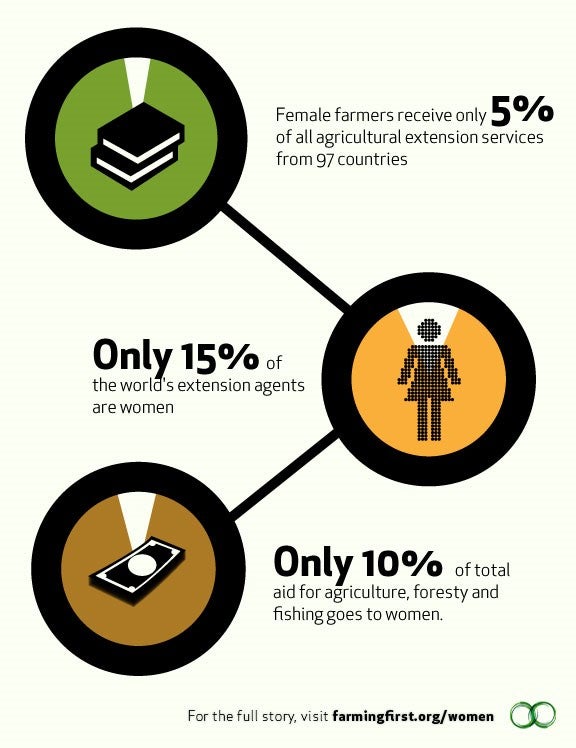 Female farmers receive only 5% of all agricultural extension services from 97 countries

Only 15% of the world's extension agents are women

Only 10% of total aid for agriculture, foresty and fishing goes to women.

For the full story, visit farmingfirst.org/women